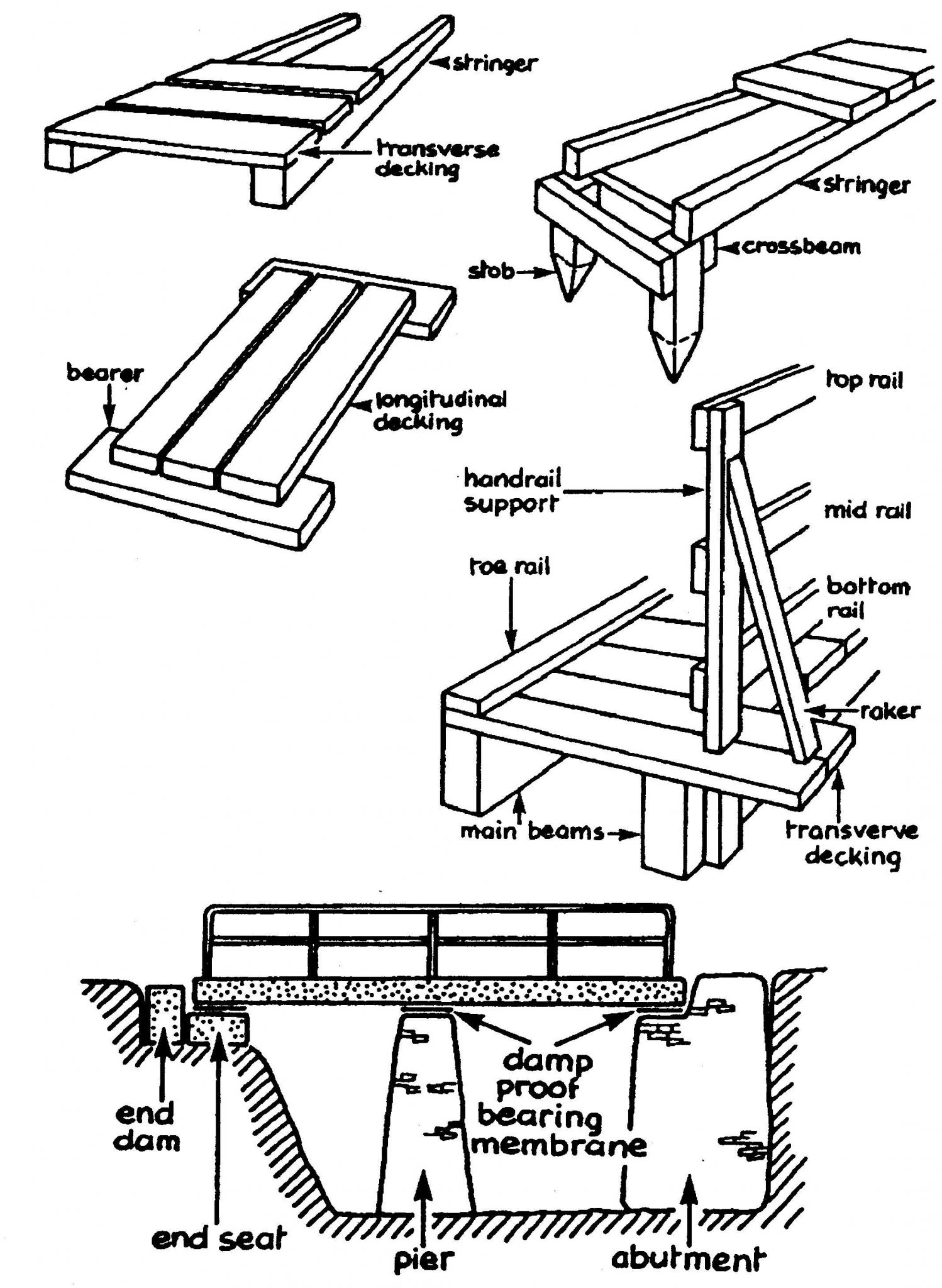 stringer

transverse decking

stringer

crossbeam

stob

bearer

longitudinal decking

top rail

handrail support

mid rail

toe rail

bottom rail

raker

main beams

transverve decking

damp proof bearing membrane

end dam

end seat

pier

abutment